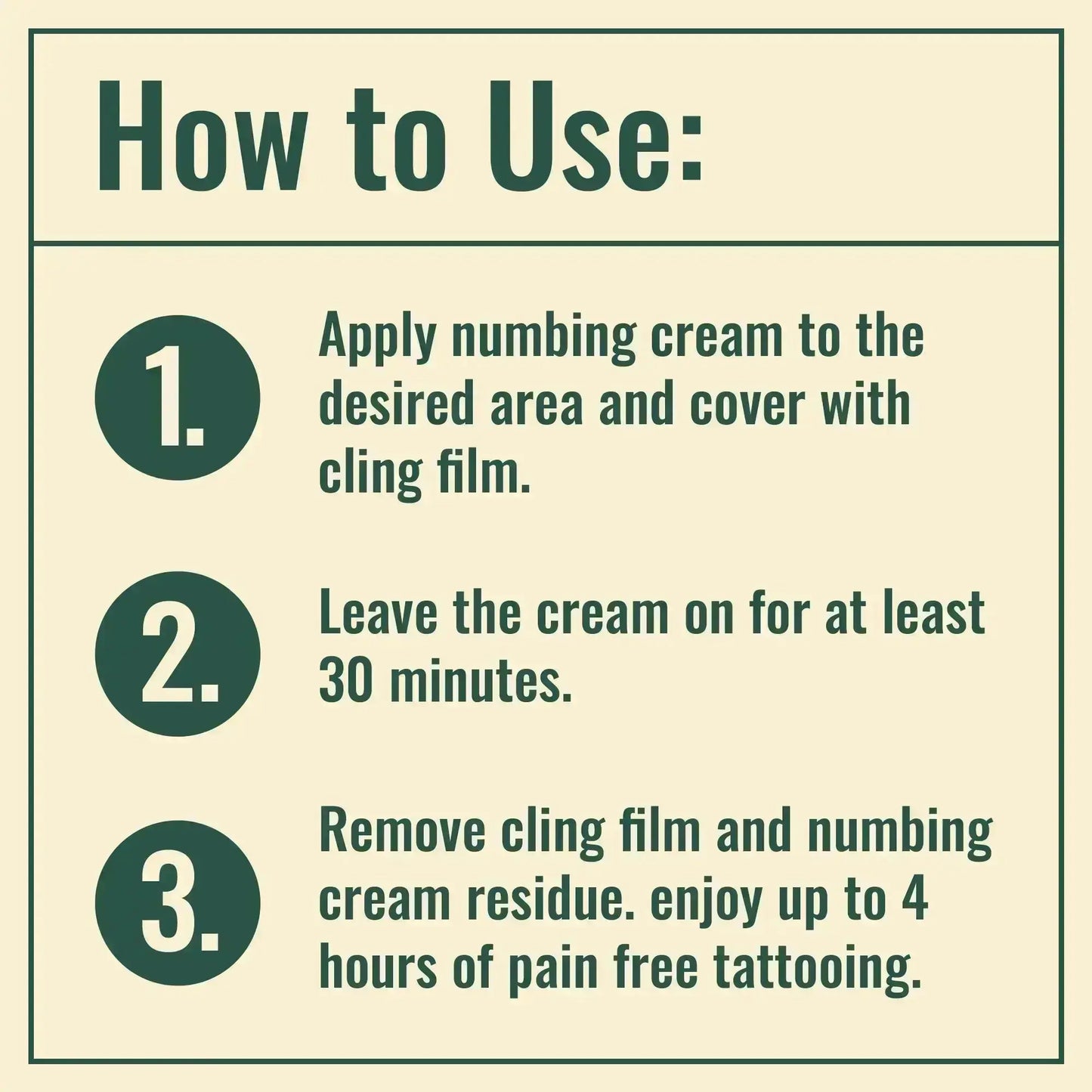 How to Use:

1. Apply numbing cream to the desired area and cover with cling film.

2. Leave the cream on for at least 30 minutes.

3. Remove cling film and numbing cream residue. enjoy up to 4 hours of pain free tattooing.